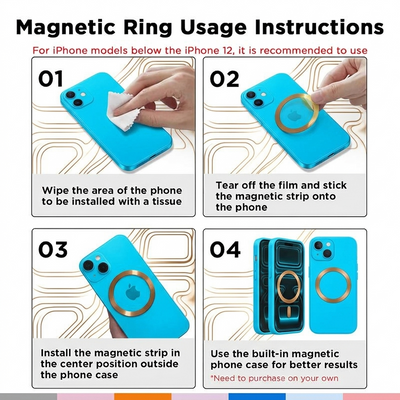 Magnetic Ring Usage Instructions

For iPhone models below the iPhone 12, it is recommended to use

01

Wipe the area of the phone to be installed with a tissue

02

Tear off the film and stick the magnetic strip onto the phone

03

Install the magnetic strip in the center position outside the phone case

04

Use the built-in magnetic phone case for better results

*Need to purchase on your own